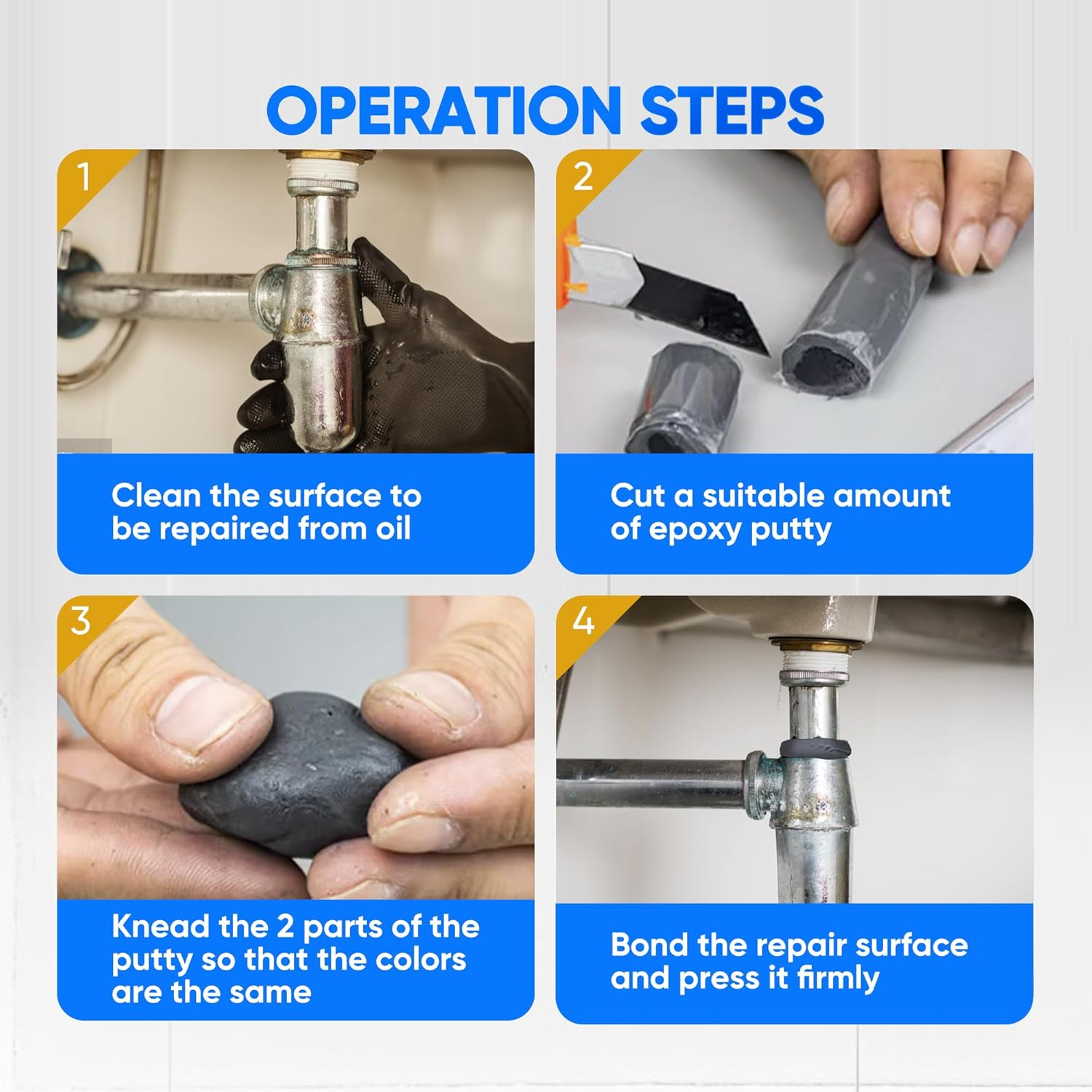 OPERATION STEPS

1

Clean the surface to be repaired from oil

2

Cut a suitable amount of epoxy putty

3

Knead the 2 parts of the putty so that the colors are the same

4

Bond the repair surface and press it firmly