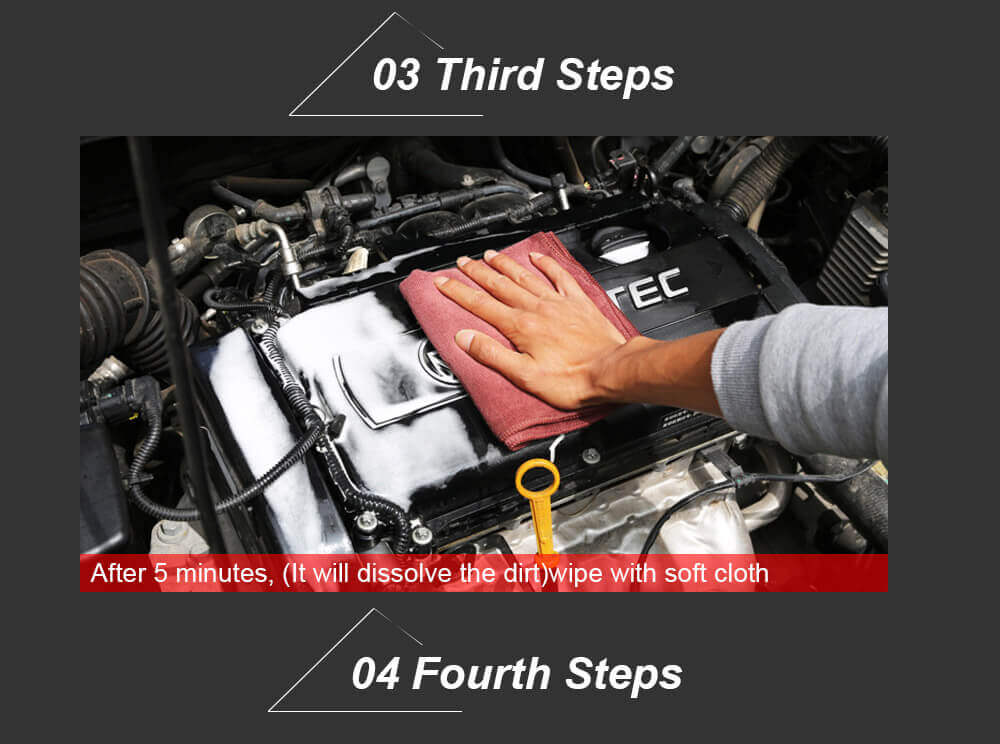 03 Third Steps

TEC

After 5 minutes, (It will dissolve the dirt)wipe with soft cloth

04 Fourth Steps